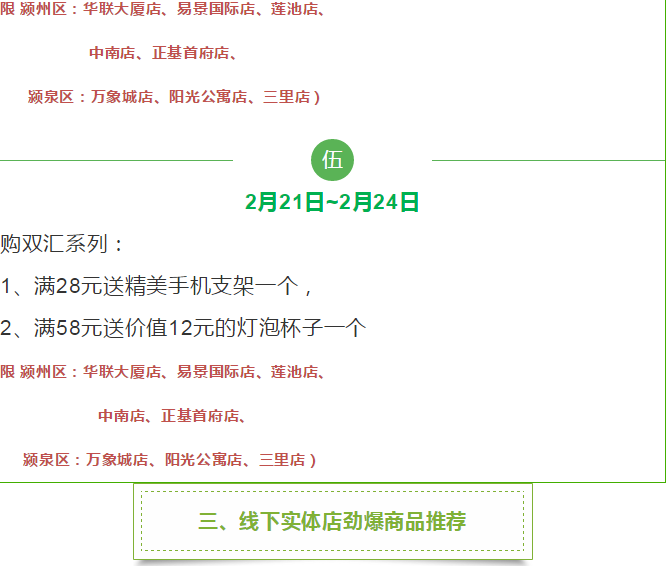 限 颍州区：华联大厦店、易景国际店、莲池店、

中南店、正基首府店、

颍泉区：万象城店、阳光公寓店、三里店）

伍

2月21日~2月24日

购双汇系列：

1、满28元送精美手机支架一个，

2、满58元送价值12元的灯泡杯子一个

限 颍州区：华联大厦店、易景国际店、莲池店、

中南店、正基首府店、

颍泉区：万象城店、阳光公寓店、三里店）

三、线下实体店劲爆商品推荐